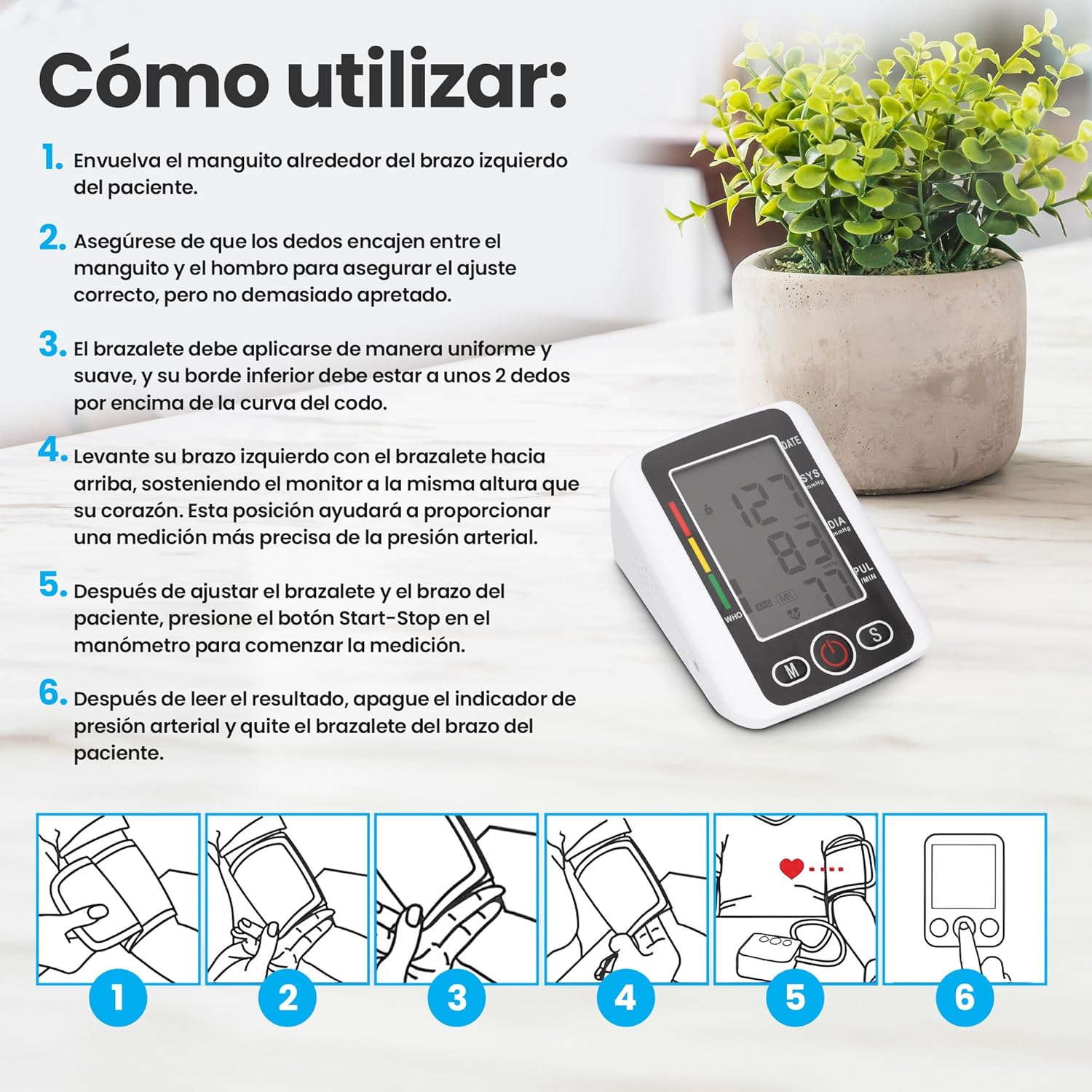 Cómo utilizar:

1. Envuelva el manguito alrededor del brazo izquierdo del paciente.

2. Asegúrese de que los dedos encajen entre el manguito y el hombro para asegurar el ajuste correcto, pero no demasiado apretado.

3. El brazalete debe aplicarse de manera uniforme y suave, y su borde inferior debe estar a unos 2 dedos por encima de la curva del codo.

4. Levante su brazo izquierdo con el brazalete hacia arriba, sosteniendo el monitor a la misma altura que su corazón. Esta posición ayudará a proporcionar una medición más precisa de la presión arterial.

5. Después de ajustar el brazalete y el brazo del paciente, presione el botón Start-Stop en el manómetro para comenzar la medición.

6. Después de leer el resultado, apague el indicador de presión arterial y quite el brazalete del brazo del paciente.

DATE
SYS mmHg
127
DIA mmHg
83
PUL /MIN
77
WHO
AVG
MR
M
S

1
2
3
4
5
6